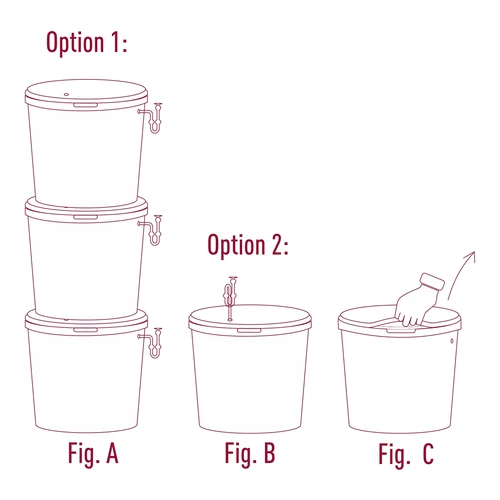 Option 1:

Option 2:

Fig. A

Fig. B

Fig. C